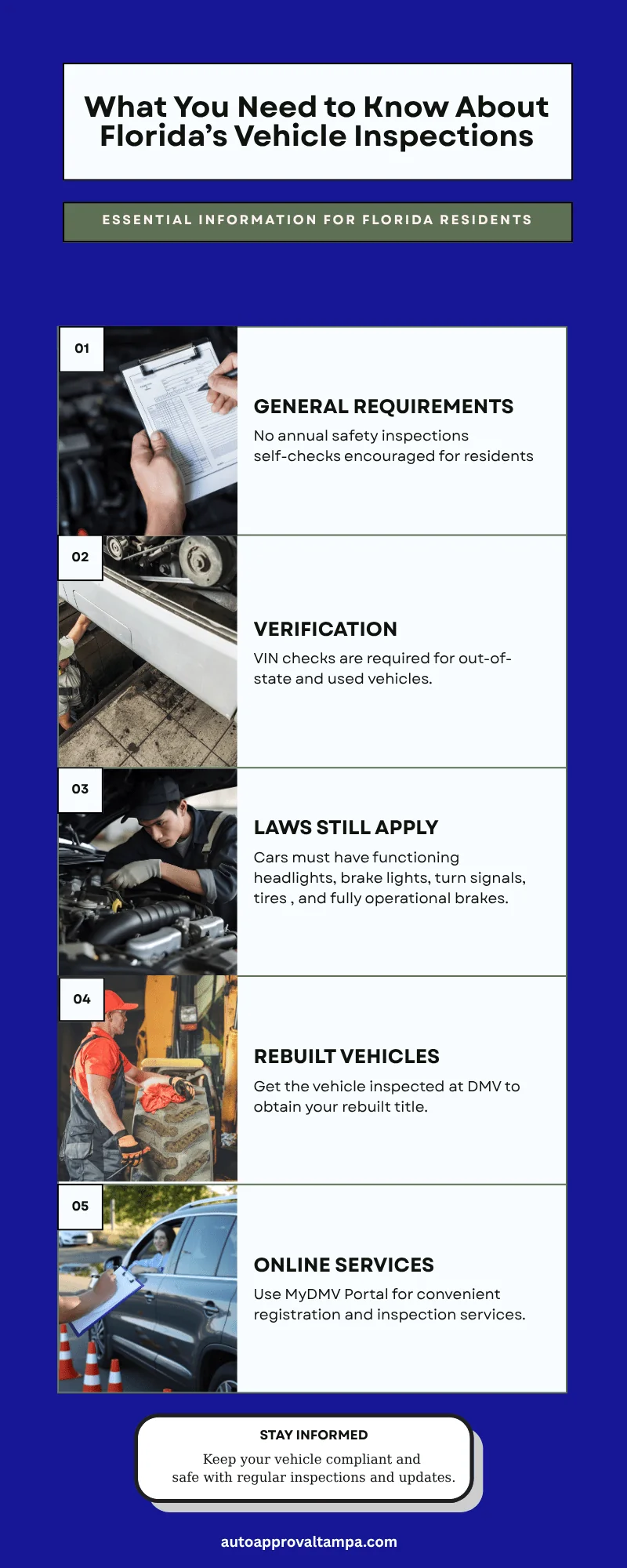 What You Need to Know About Florida's Vehicle Inspections

ESSENTIAL INFORMATION FOR FLORIDA RESIDENTS

01

GENERAL REQUIREMENTS

No annual safety inspections self-checks encouraged for residents

02

VERIFICATION

VIN checks are required for out-of-state and used vehicles.

03

LAWS STILL APPLY

Cars must have functioning headlights, brake lights, turn signals, tires , and fully operational brakes.

04

REBUILT VEHICLES

Get the vehicle inspected at DMV to obtain your rebuilt title.

05

ONLINE SERVICES

Use MyDMV Portal for convenient registration and inspection services.

STAY INFORMED

Keep your vehicle compliant and safe with regular inspections and updates.

autoapprovaltampa.com